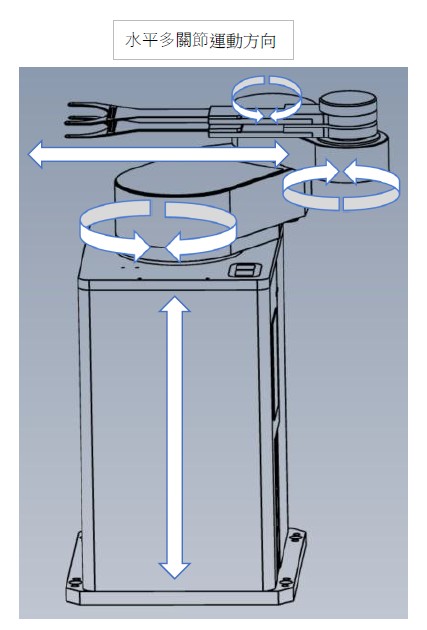 水平多關節運動方向