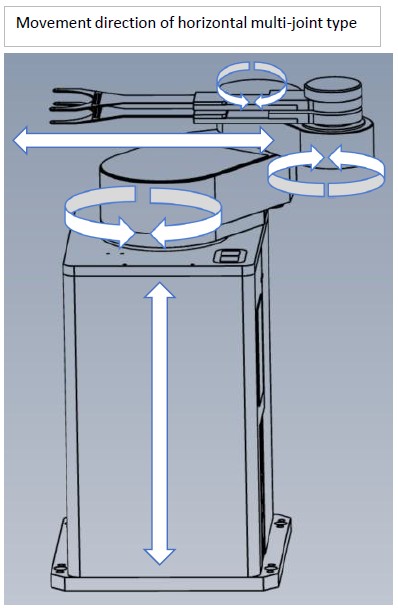 Movement direction of horizontal multi-joint type