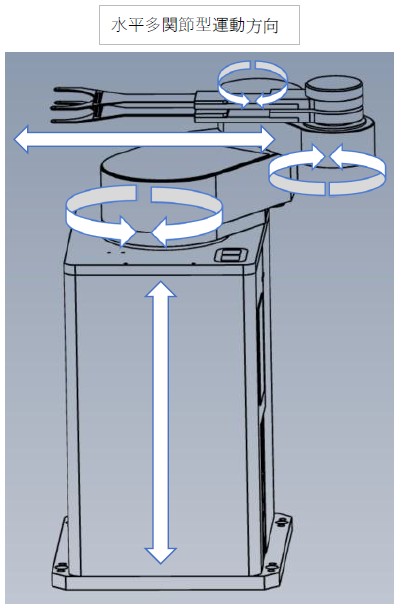 水平多関節型運動方向